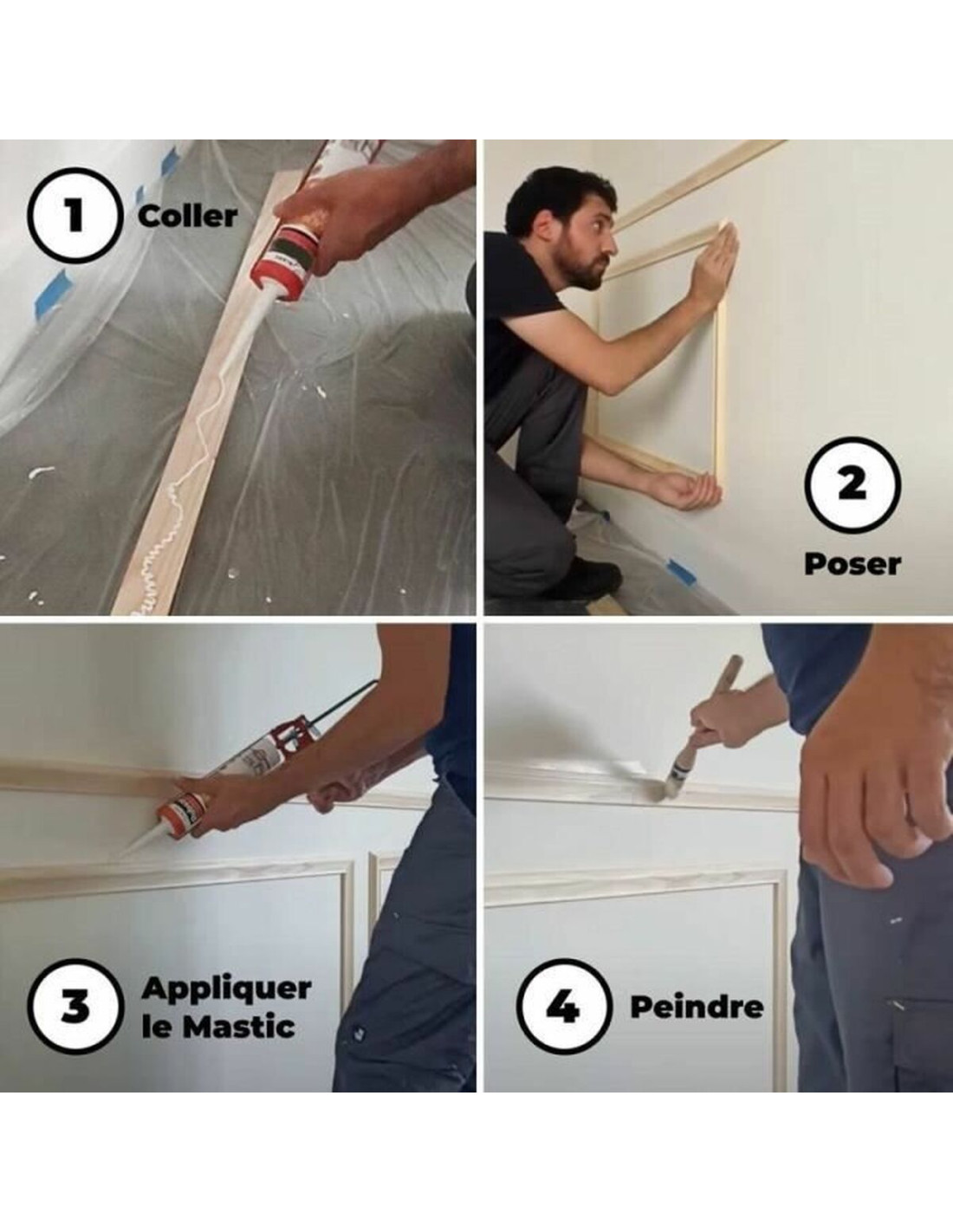 1 Coller

2 Poser

3 Appliquer le Mastic

4 Peindre